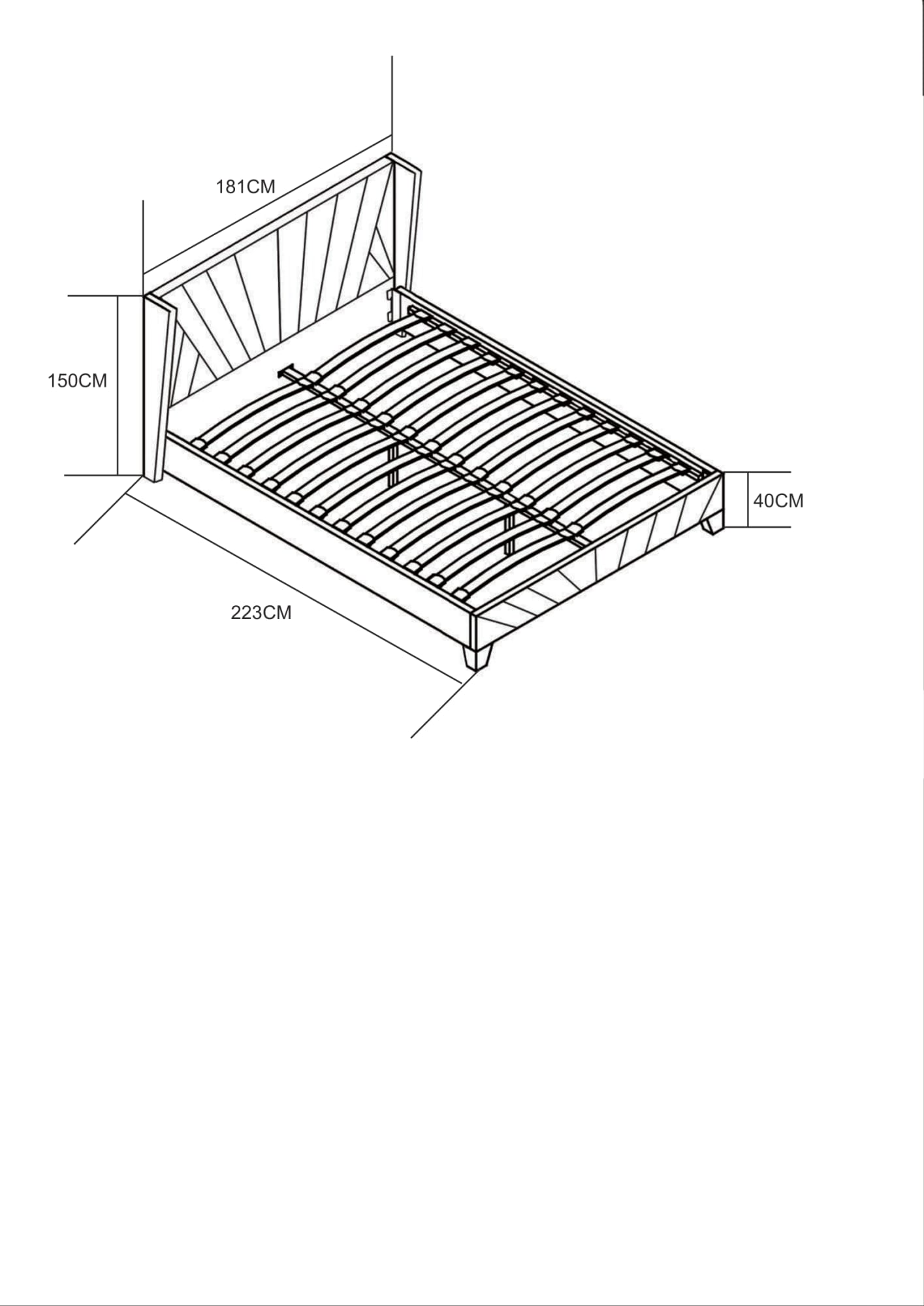 181CM

150CM

40CM

223CM