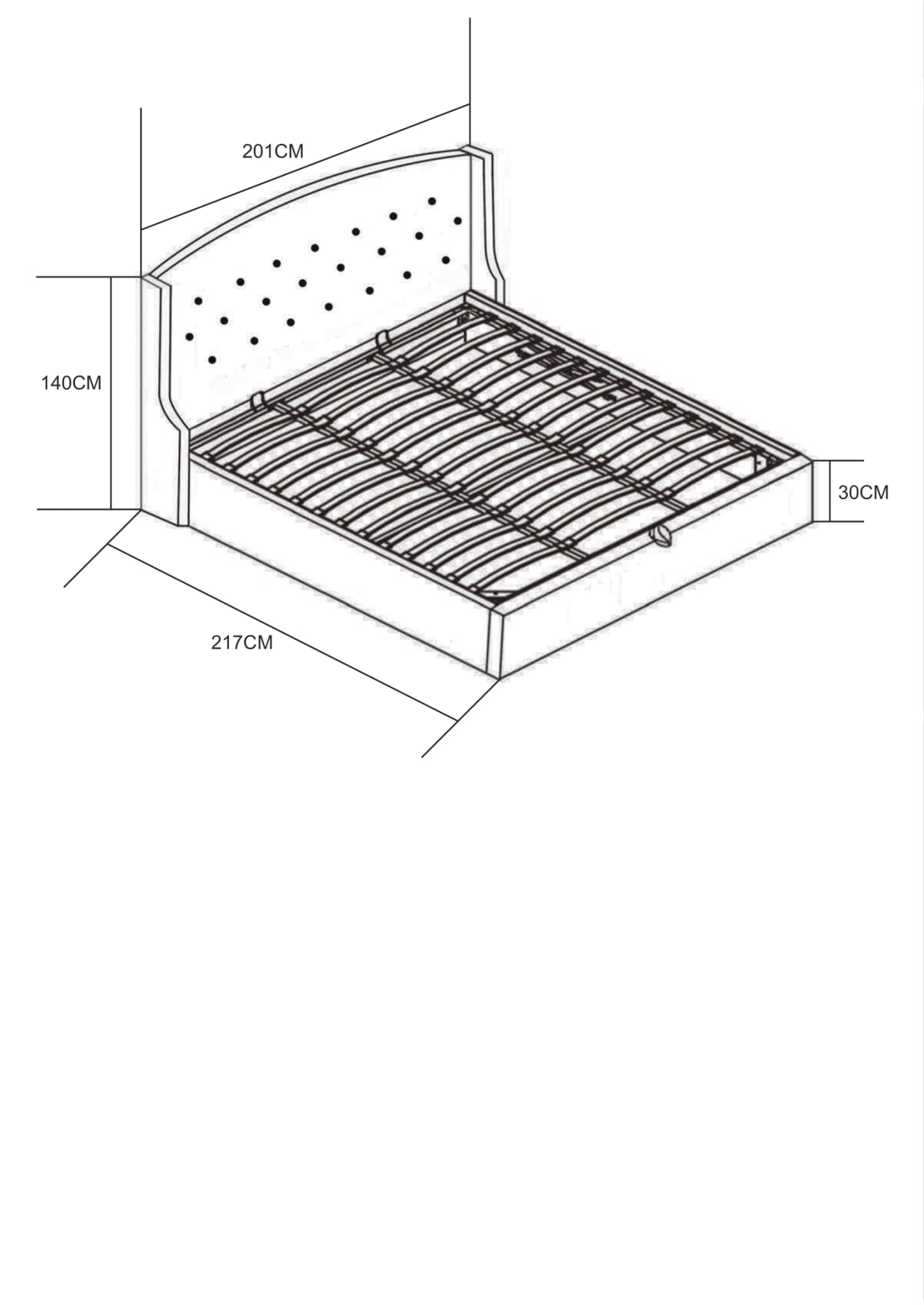 201CM

140CM

30CM

217CM