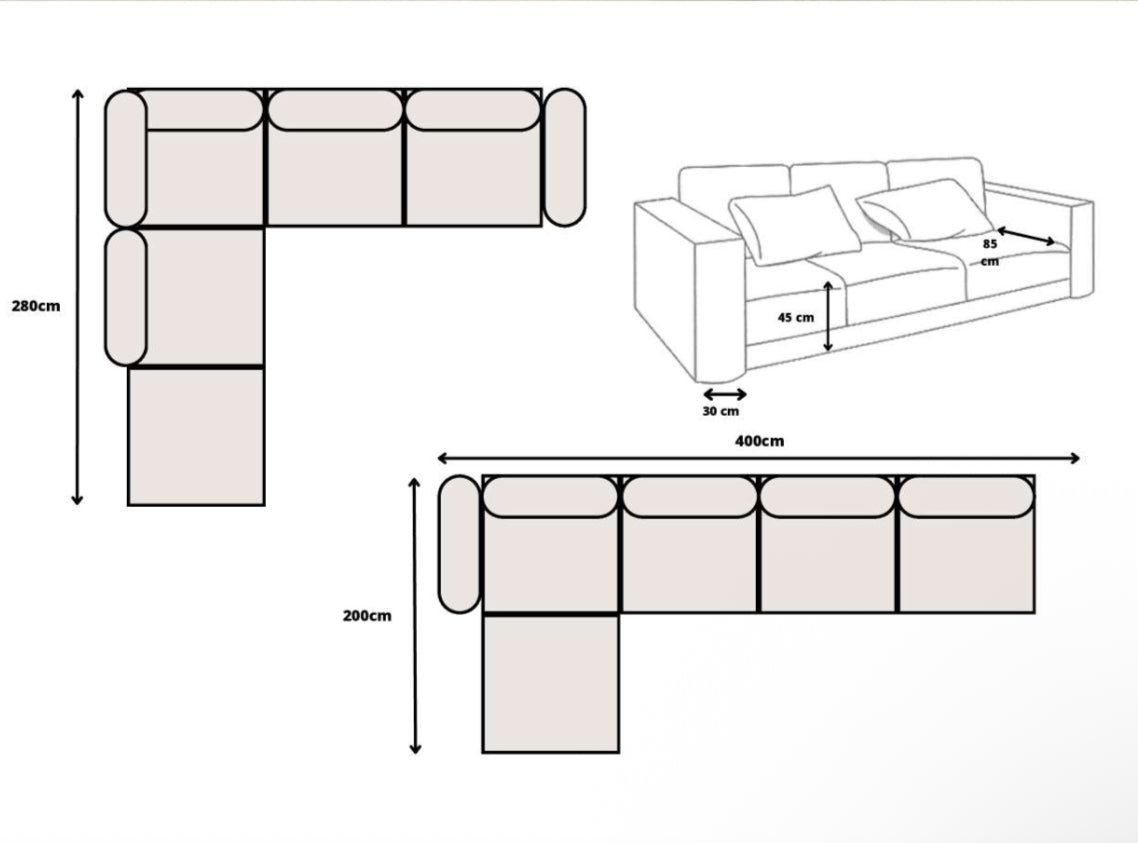 280cm

85 cm

45 cm

30 cm

400cm

200cm