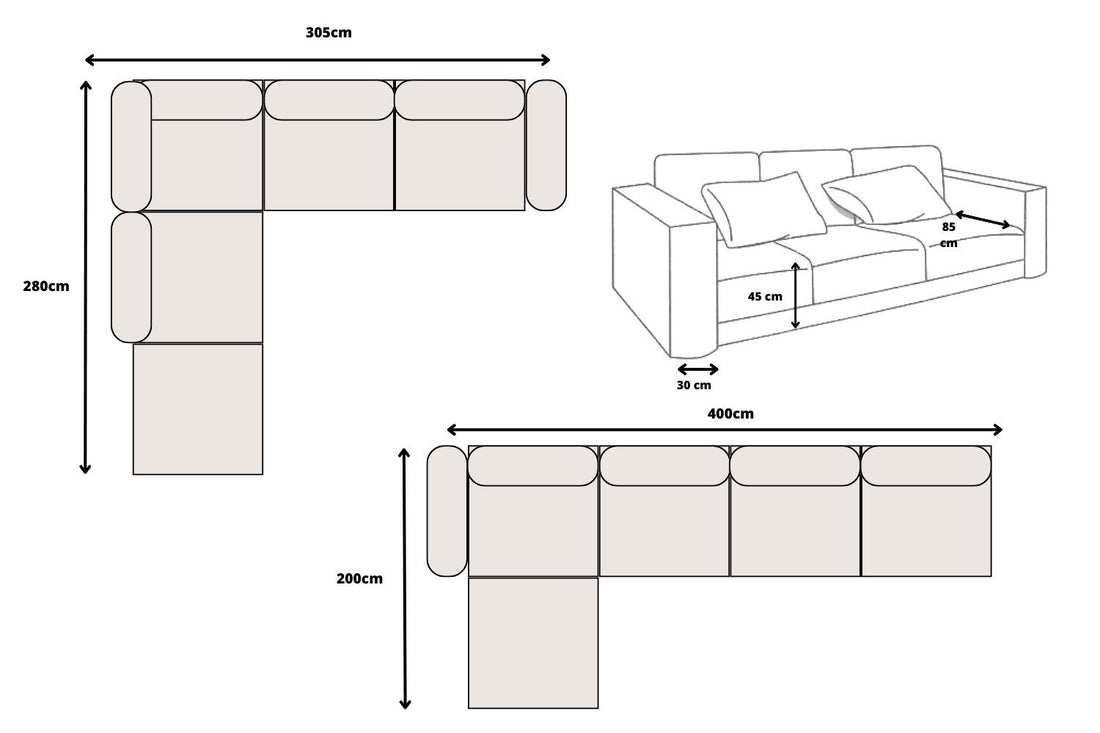 305cm

280cm

85 cm

45 cm

30 cm

400cm

200cm