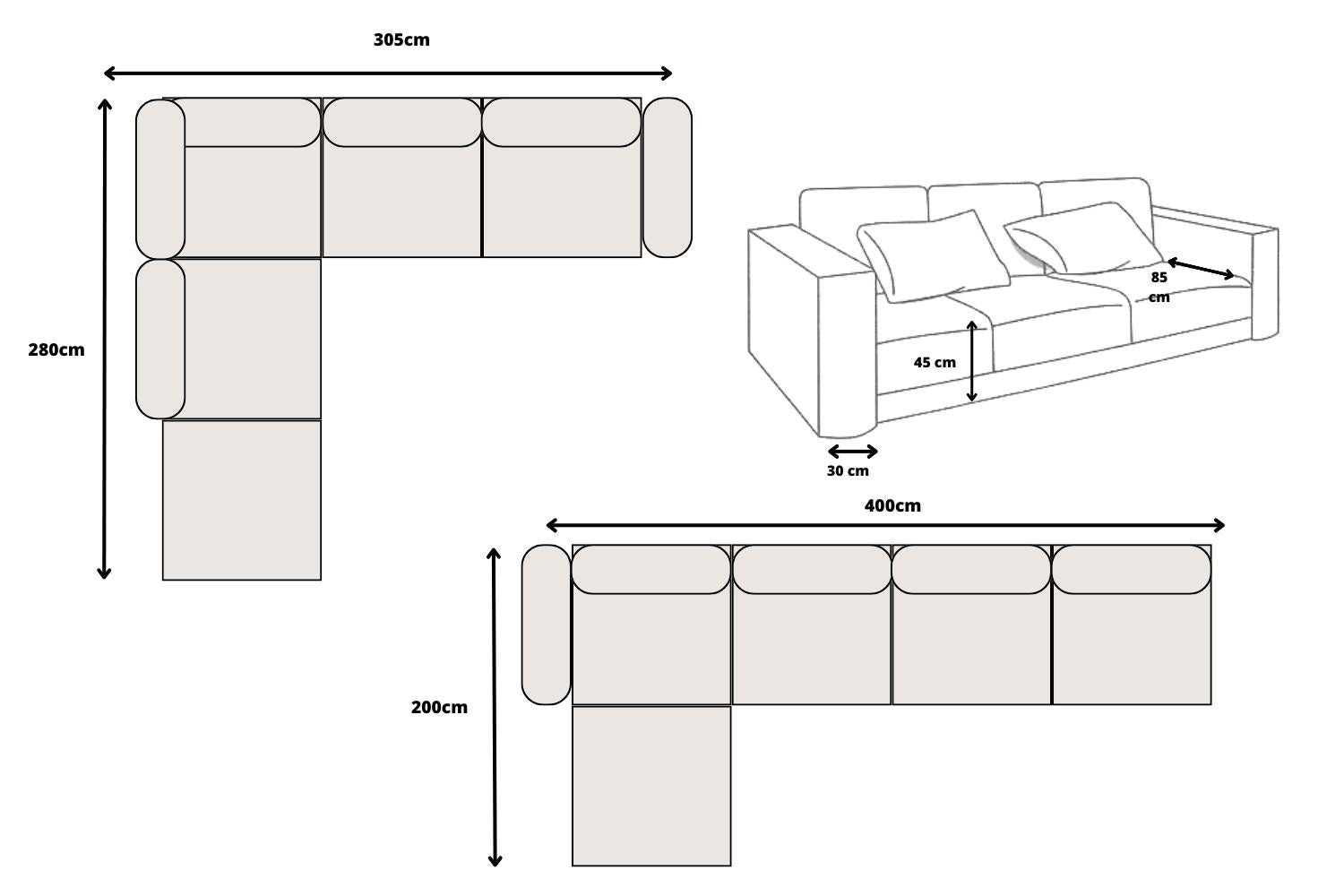 305cm

280cm

85 cm

45 cm

30 cm

400cm

200cm