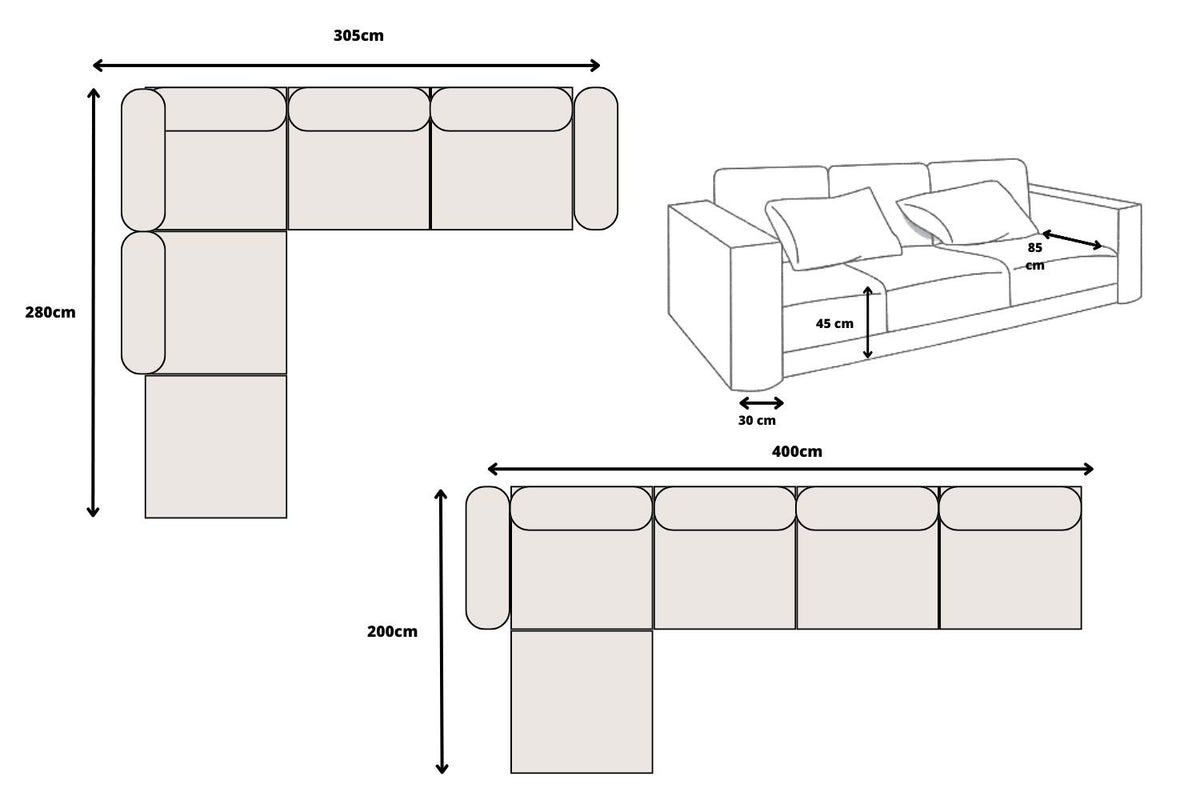 305cm

280cm

85 cm

45 cm

30 cm

400cm

200cm