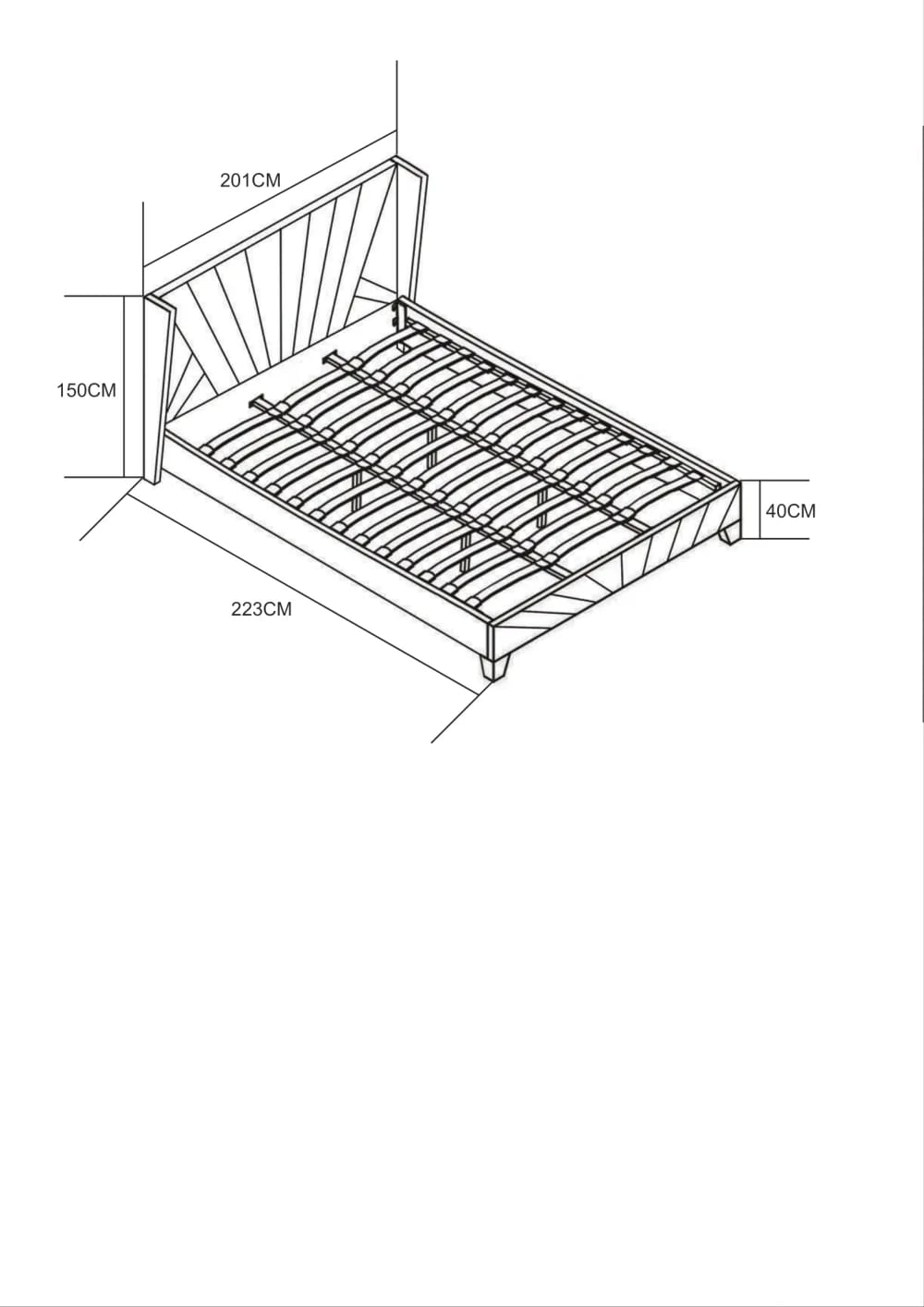 201CM

150CM

40CM

223CM